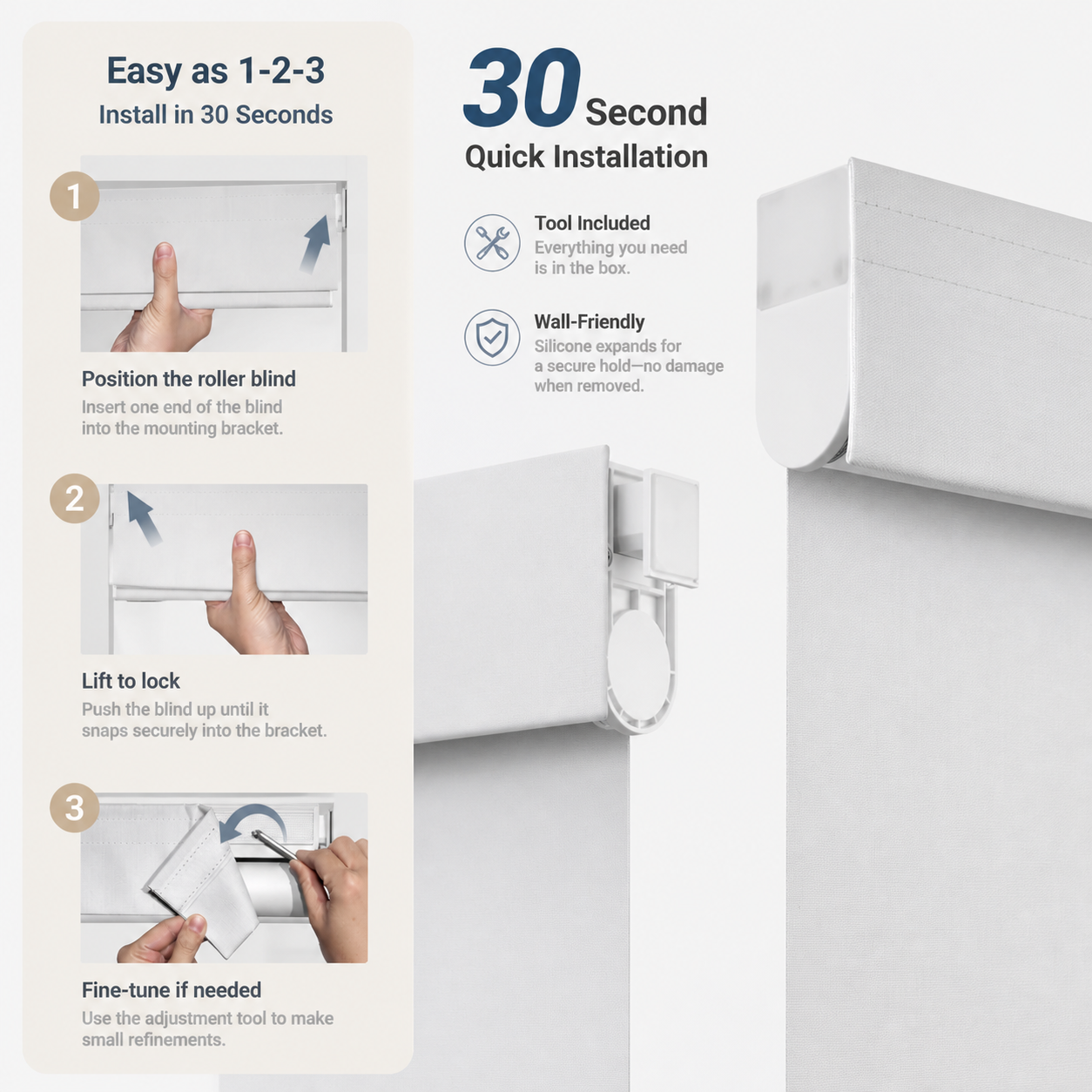 Easy as 1-2-3
Install in 30 Seconds

1

Position the roller blind
Insert one end of the blind into the mounting bracket.

2

Lift to lock
Push the blind up until it snaps securely into the bracket.

3

Fine-tune if needed
Use the adjustment tool to make small refinements.

30 Second
Quick Installation

Tool Included
Everything you need is in the box.

Wall-Friendly
Silicone expands for a secure hold—no damage when removed.